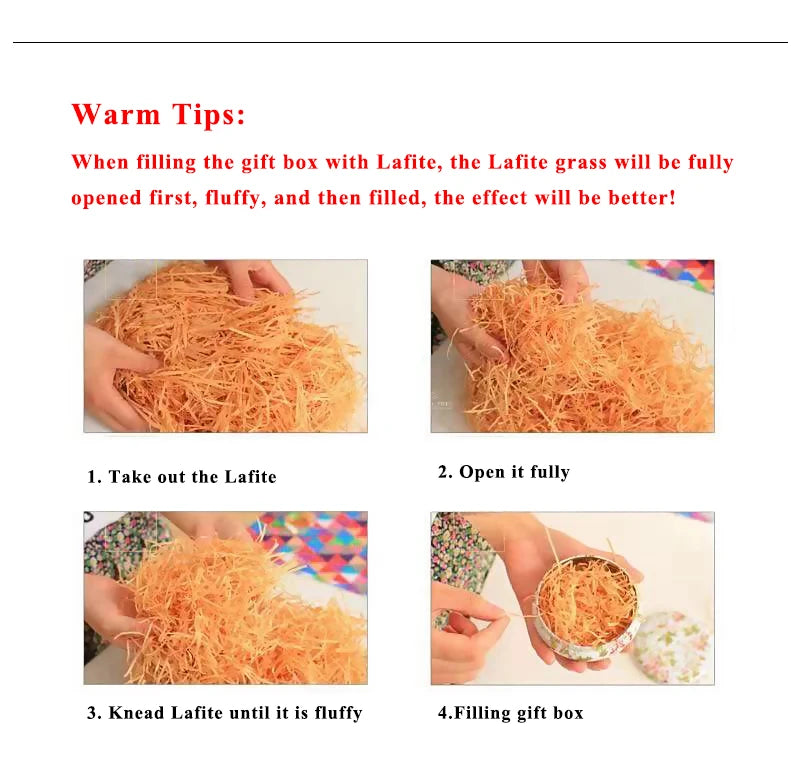 Warm Tips:

When filling the gift box with Lafite, the Lafite grass will be fully opened first, fluffy, and then filled, the effect will be better!

1. Take out the Lafite

2. Open it fully

3. Knead Lafite until it is fluffy

4.Filling gift box